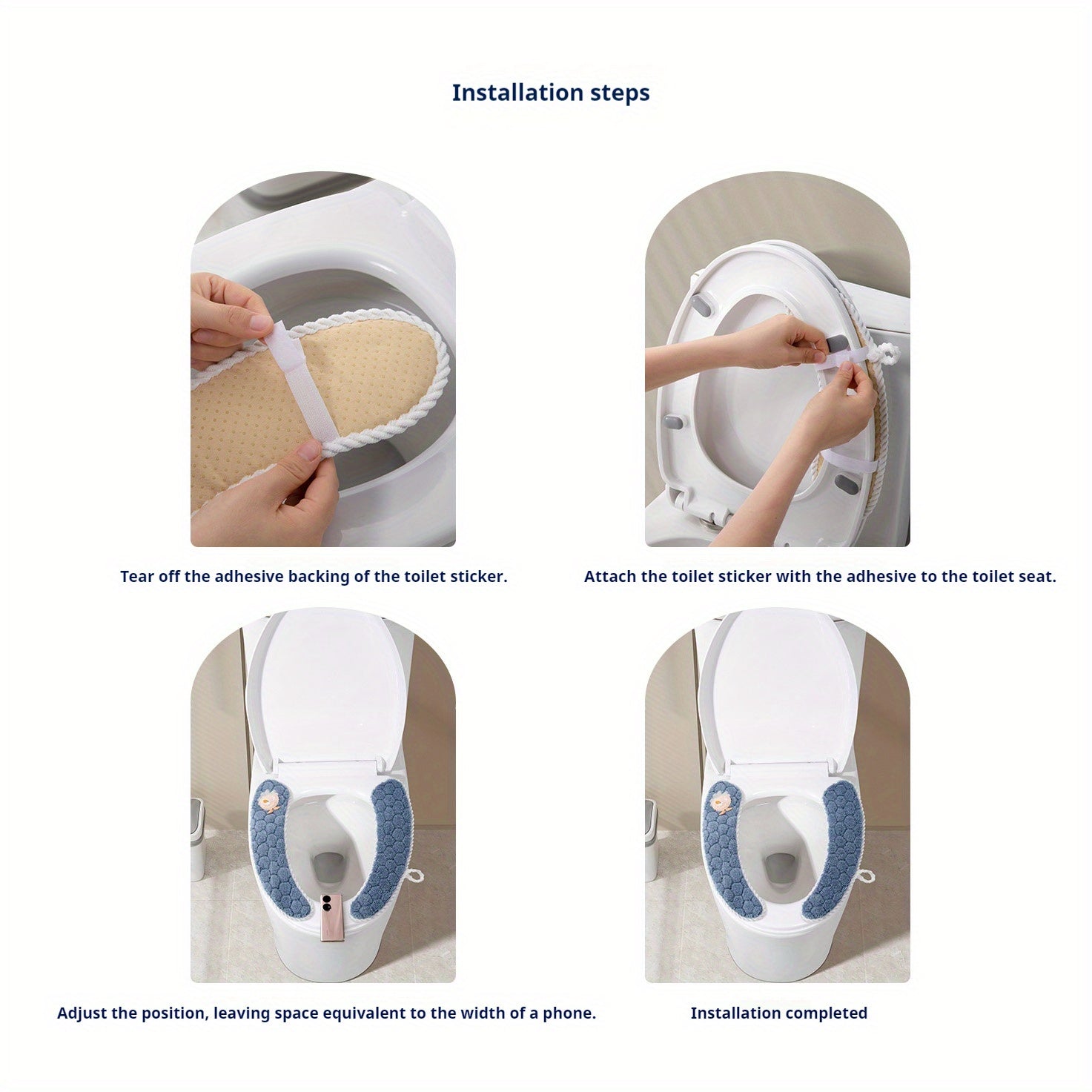 Installation steps

Tear off the adhesive backing of the toilet sticker.

Attach the toilet sticker with the adhesive to the toilet seat.

Adjust the position, leaving space equivalent to the width of a phone.

Installation completed